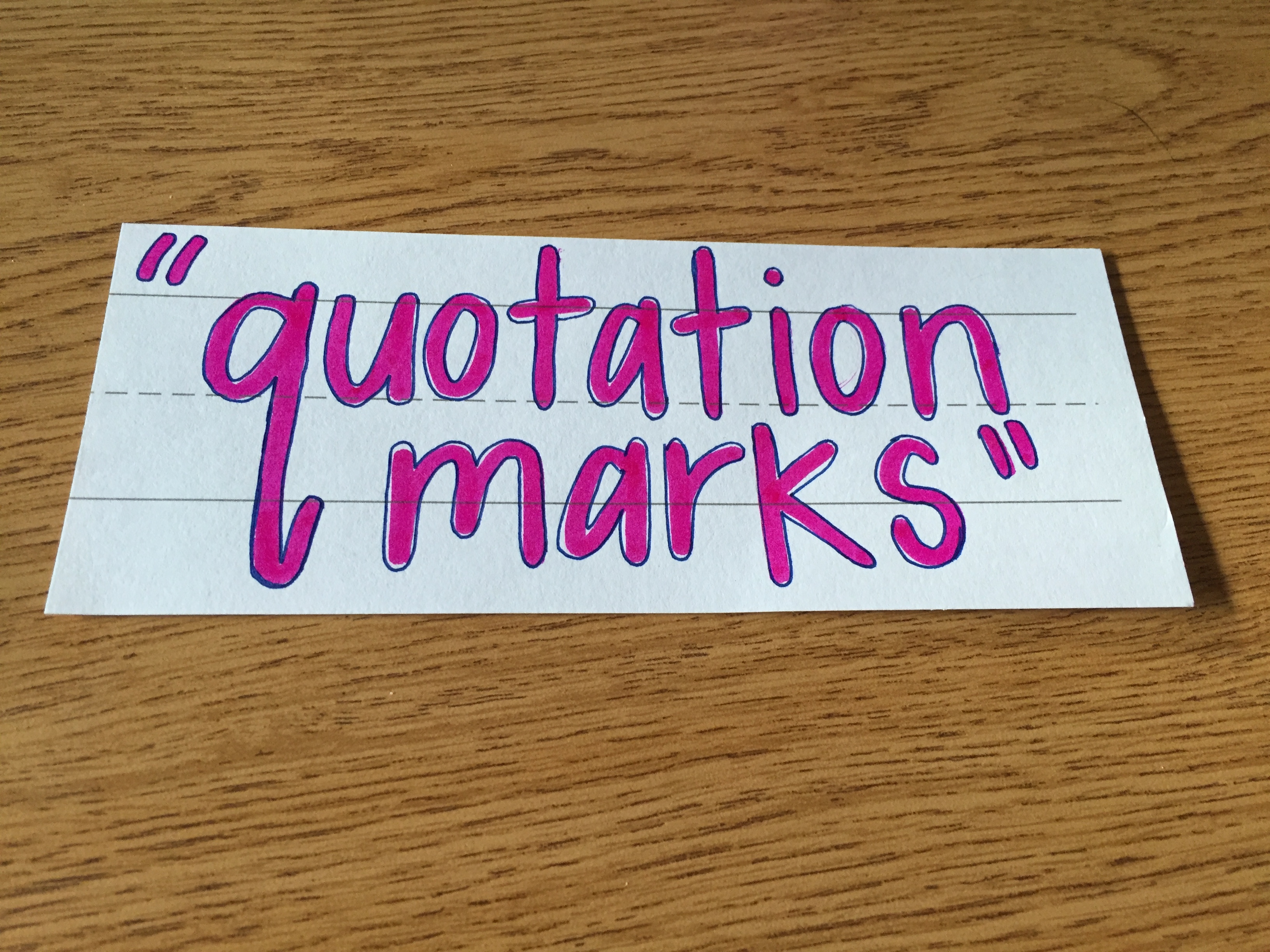 "quotation marks"