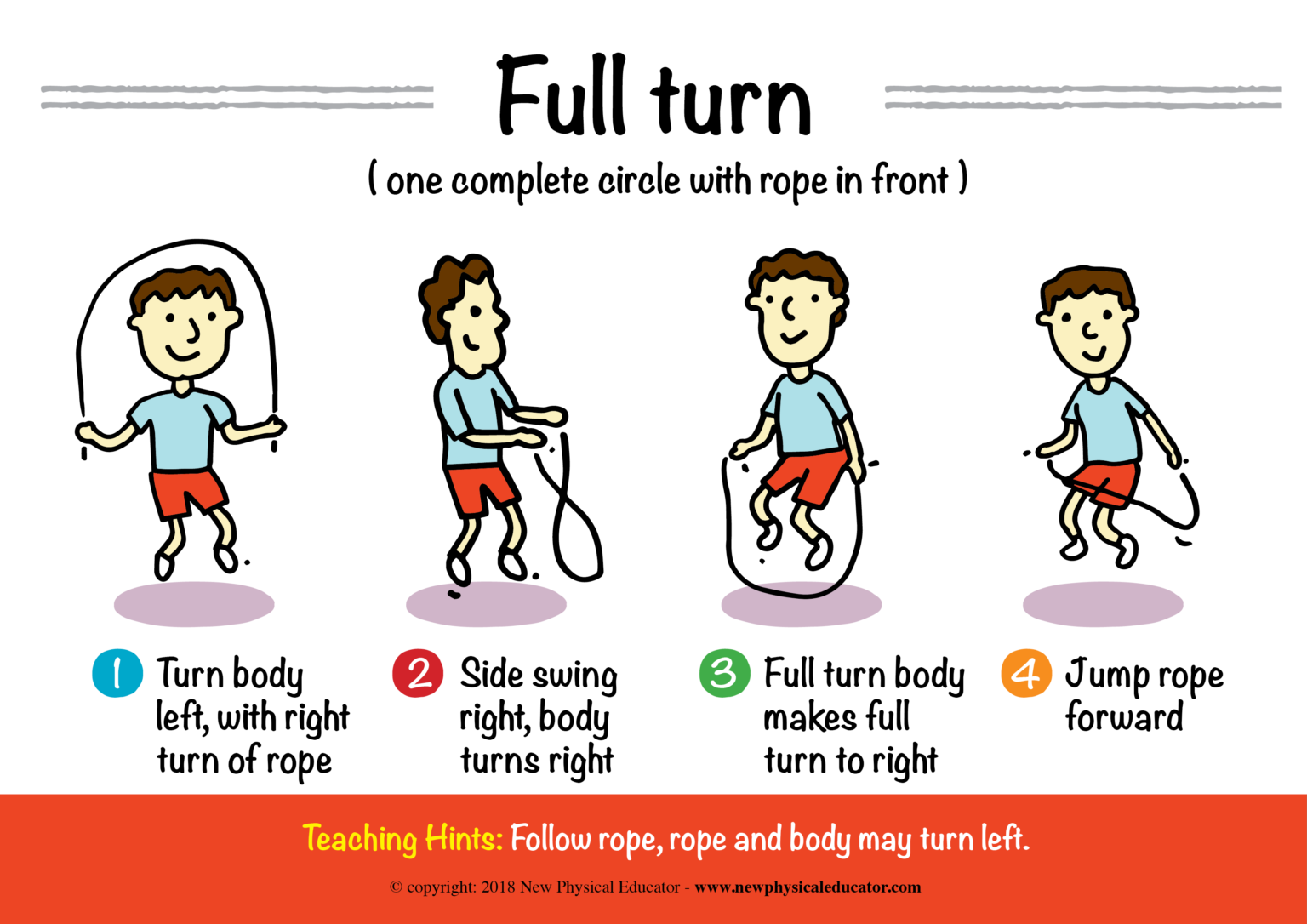 Full turn

( one complete circle with rope in front )

1 Turn body left, with right turn of rope

2 Side swing right, body turns right

3 Full turn body makes full turn to right

4 Jump rope forward

Teaching Hints: Follow rope, rope and body may turn left.

© copyright: 2018 New Physical Educator - www.newphysicaleducator.com